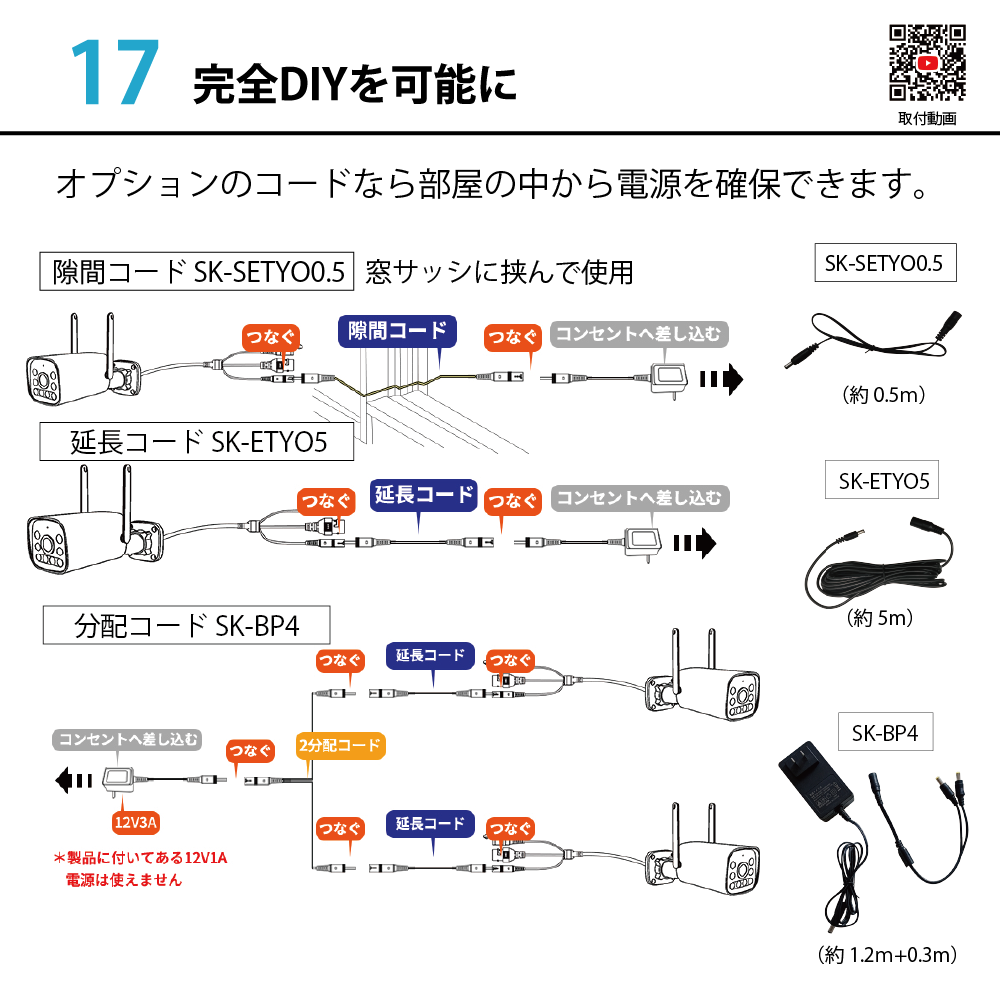 17 完全DIYを可能に

取付動画

オプションのコードなら部屋の中から電源を確保できます。

隙間コード SK-SETYO0.5 窓サッシに挟んで使用

つなぐ
隙間コード
つなぐ
コンセントへ差し込む

SK-SETYO0.5
（約 0.5m）

延長コード SK-ETYO5

つなぐ
延長コード
つなぐ
コンセントへ差し込む

SK-ETYO5
（約 5m）

分配コード SK-BP4

つなぐ
延長コード
つなぐ
コンセントへ差し込む
つなぐ
2分配コード
12V3A
＊製品に付いてある12V1A 電源は使えません
つなぐ
延長コード
つなぐ

SK-BP4
（約 1.2m+0.3m）