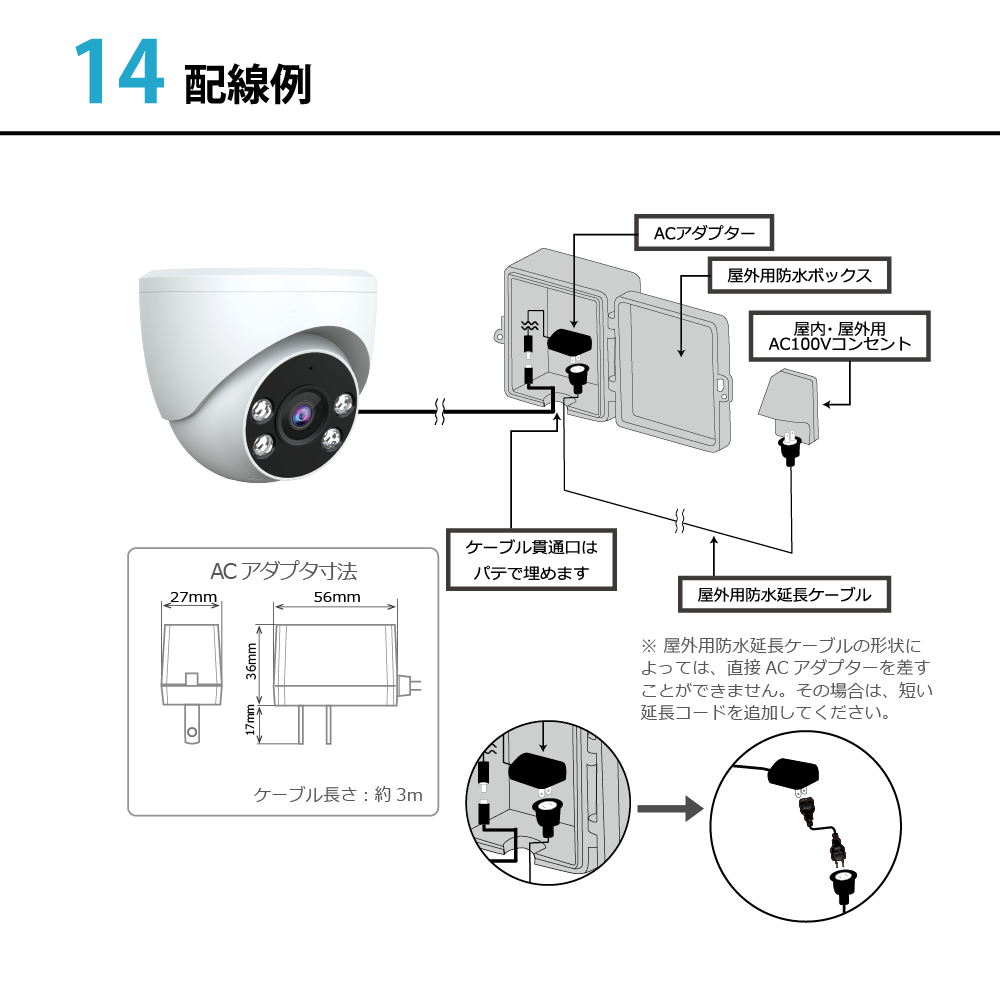 14 配線例

ACアダプター

屋外用防水ボックス

屋内・屋外用
AC100Vコンセント

ケーブル貫通口は
パテで埋めます

屋外用防水延長ケーブル

ACアダプタ寸法

27mm

56mm

36mm

17mm

ケーブル長さ：約 3m

※ 屋外用防水延長ケーブルの形状によっては、直接 AC アダプターを差すことができません。その場合は、短い延長コードを追加してください。